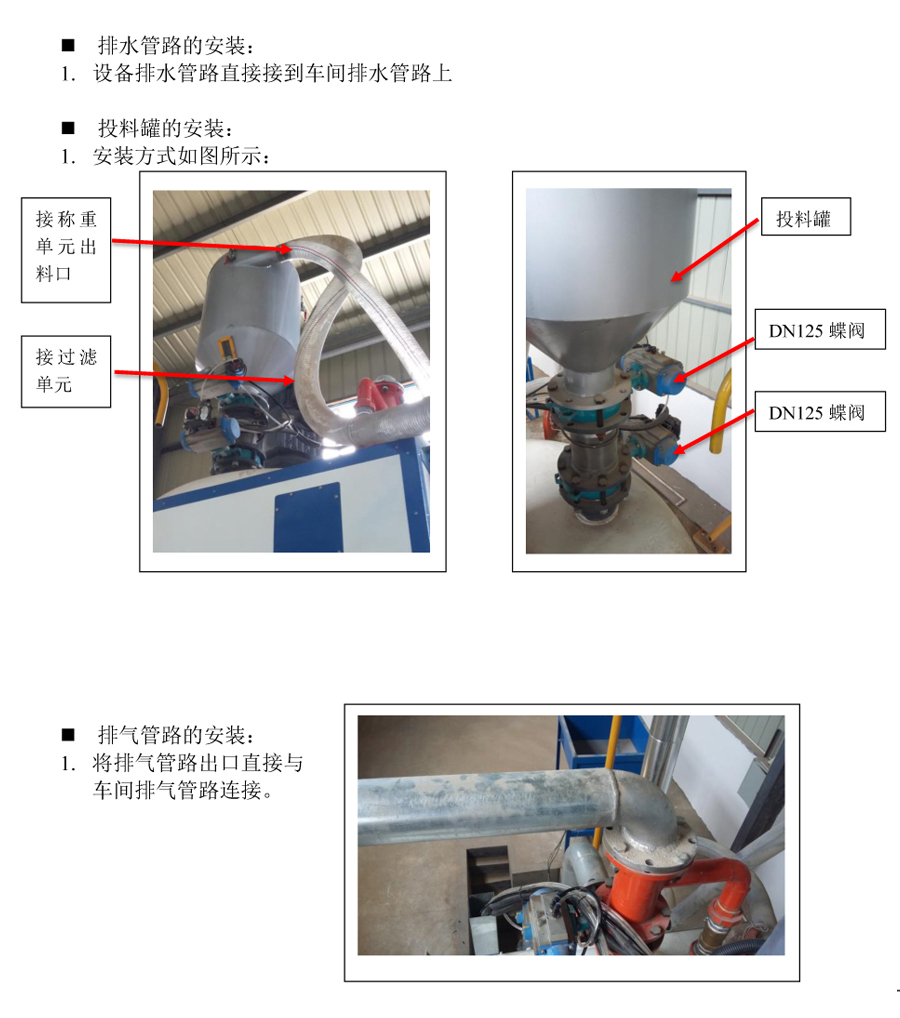 ■ 排水管路的安装：
1. 设备排水管路直接接到车间排水管路上

■ 投料罐的安装：
1. 安装方式如图所示：

接称重单元出料口

接过滤单元

投料罐

DN125 蝶阀

DN125 蝶阀

■ 排气管路的安装：
1. 将排气管路出口直接与车间排气管路连接。