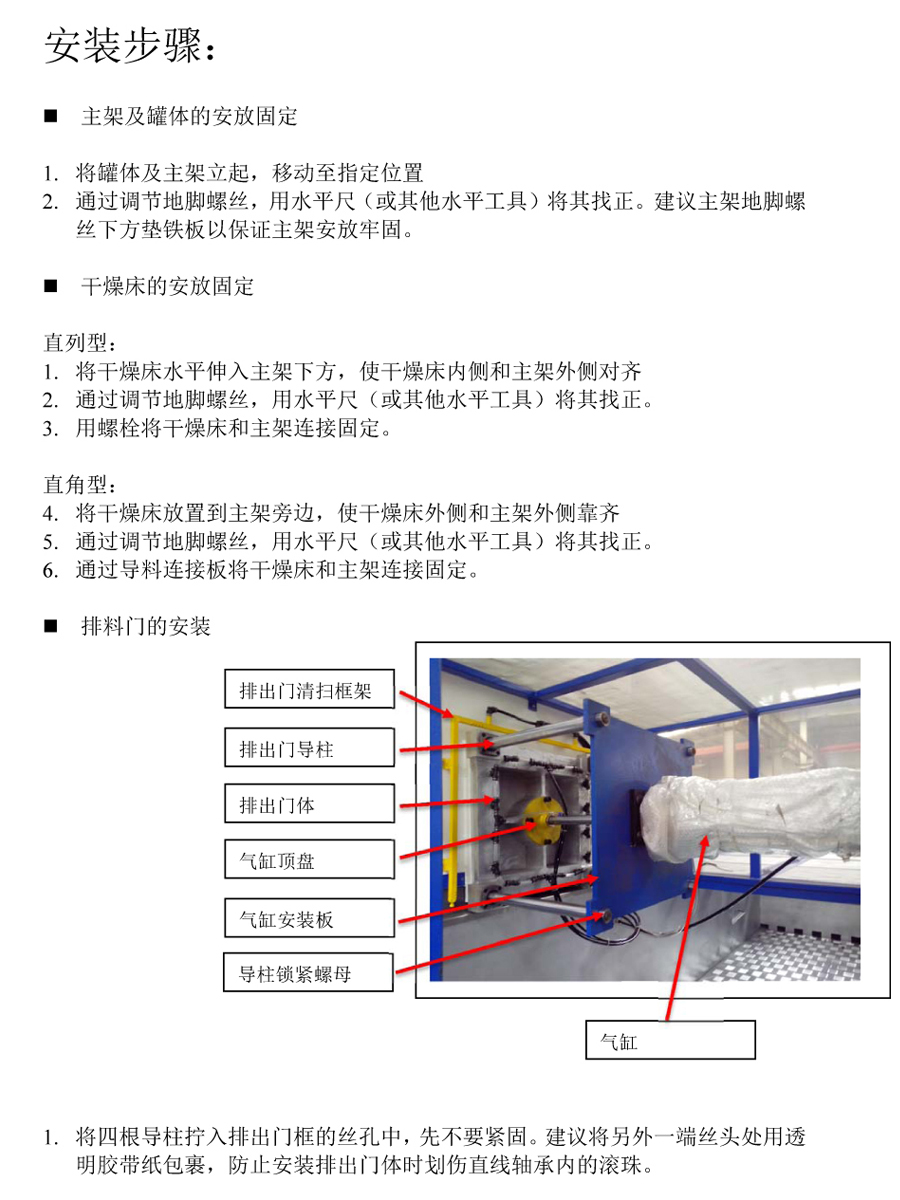 安装步骤：

■ 主架及罐体的安放固定

1. 将罐体及主架立起，移动至指定位置
2. 通过调节地脚螺丝，用水平尺（或其他水平工具）将其找正。建议主架地脚螺丝下方垫铁板以保证主架安放牢固。

■ 干燥床的安放固定

直列型：
1. 将干燥床水平伸入主架下方，使干燥床内侧和主架外侧对齐
2. 通过调节地脚螺丝，用水平尺（或其他水平工具）将其找正。
3. 用螺栓将干燥床和主架连接固定。

直角型：
4. 将干燥床放置到主架旁边，使干燥床外侧和主架外侧靠齐
5. 通过调节地脚螺丝，用水平尺（或其他水平工具）将其找正。
6. 通过导料连接板将干燥床和主架连接固定。

■ 排料门的安装

排出门清扫框架
排出门导柱
排出门体
气缸顶盘
气缸安装板
导柱锁紧螺母
气缸

1. 将四根导柱拧入排出门框的丝孔中，先不要紧固。建议将另外一端丝头处用透明胶带纸包裹，防止安装排出门体时划伤直线轴承内的滚珠。